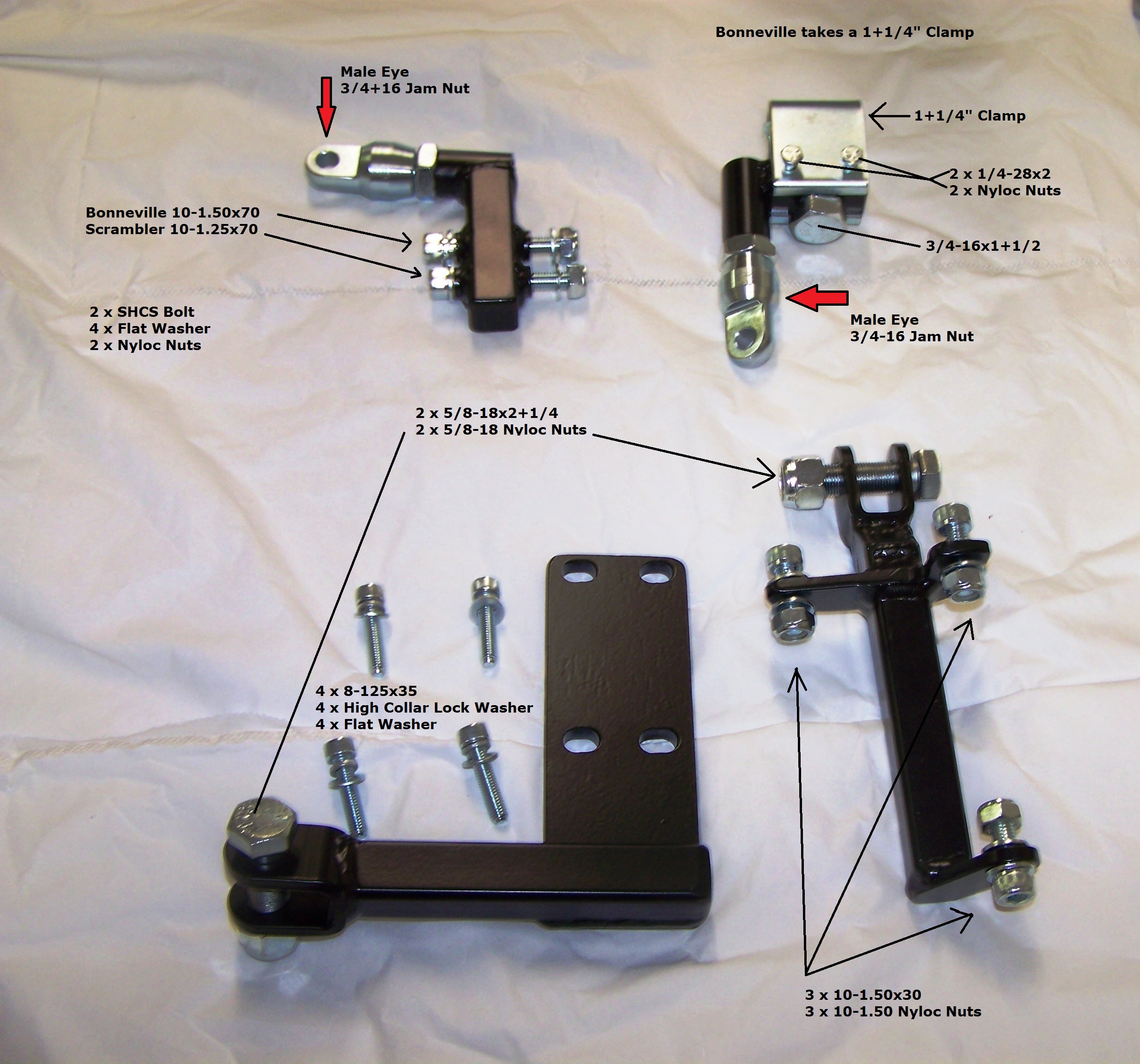 Bonneville takes a 1+1/4" Clamp

Male Eye
3/4+16 Jam Nut

1+1/4" Clamp

2 x 1/4-28x2
2 x Nyloc Nuts

Bonneville 10-1.50x70
Scrambler 10-1.25x70

3/4-16x1+1/2

2 x SHCS Bolt
4 x Flat Washer
2 x Nyloc Nuts

Male Eye
3/4-16 Jam Nut

2 x 5/8-18x2+1/4
2 x 5/8-18 Nyloc Nuts

4 x 8-125x35
4 x High Collar Lock Washer
4 x Flat Washer

3 x 10-1.50x30
3 x 10-1.50 Nyloc Nuts