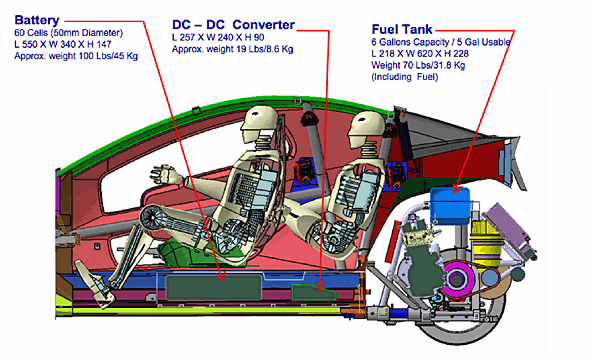 Battery
60 Cells (50mm Diameter)
L 550 X W 340 X H 147
Approx. weight 100 Lbs/45 Kg

DC – DC Converter
L 257 X W 240 X H 90
Approx. weight 19 Lbs/8.6 Kg

Fuel Tank
6 Gallons Capacity / 5 Gal Usable
L 218 X W 620 X H 228
Weight 70 Lbs/31.8 Kg
(Including Fuel)